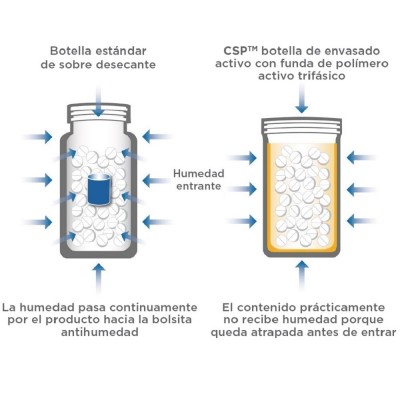 Botella estándar de sobre desecante

CSP™ botella de envasado activo con funda de polímero activo trifásico

Humedad entrante

La humedad pasa continuamente por el producto hacia la bolsita antihumedad

El contenido prácticamente no recibe humedad porque queda atrapada antes de entrar